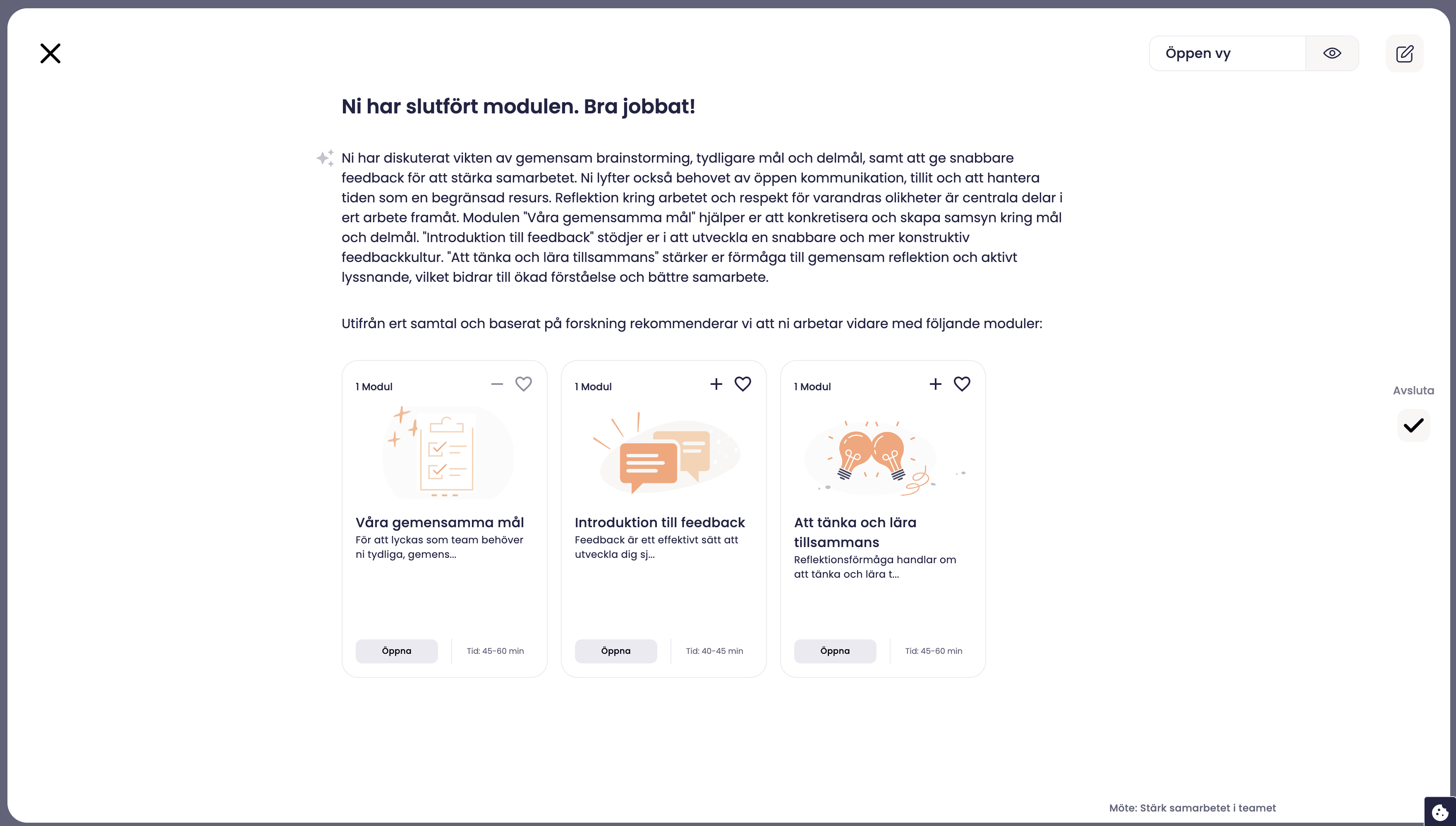 Öppen vy

Ni har slutfört modulen. Bra jobbat!

Ni har diskuterat vikten av gemensam brainstorming, tydligare mål och delmål, samt att ge snabbare feedback för att stärka samarbetet. Ni lyfter också behovet av öppen kommunikation, tillit och att hantera tiden som en begränsad resurs. Reflektion kring arbetet och respekt för varandras olikheter är centrala delar i ert arbete framåt. Modulen "Våra gemensamma mål" hjälper er att konkretisera och skapa samsyn kring mål och delmål. "Introduktion till feedback" stödjer er i att utveckla en snabbare och mer konstruktiv feedbackkultur. "Att tänka och lära tillsammans" stärker er förmåga till gemensam reflektion och aktivt lyssnande, vilket bidrar till ökad förståelse och bättre samarbete.

Utifrån ert samtal och baserat på forskning rekommenderar vi att ni arbetar vidare med följande moduler:

1 Modul

Våra gemensamma mål
För att lyckas som team behöver ni tydliga, gemens...

Öppna
Tid: 45-60 min

1 Modul

Introduktion till feedback
Feedback är ett effektivt sätt att utveckla dig sj...

Öppna
Tid: 40-45 min

1 Modul

Att tänka och lära tillsammans
Reflektionsförmåga handlar om att tänka och lära t...

Öppna
Tid: 45-60 min

Avsluta

Möte: Stärk samarbetet i teamet